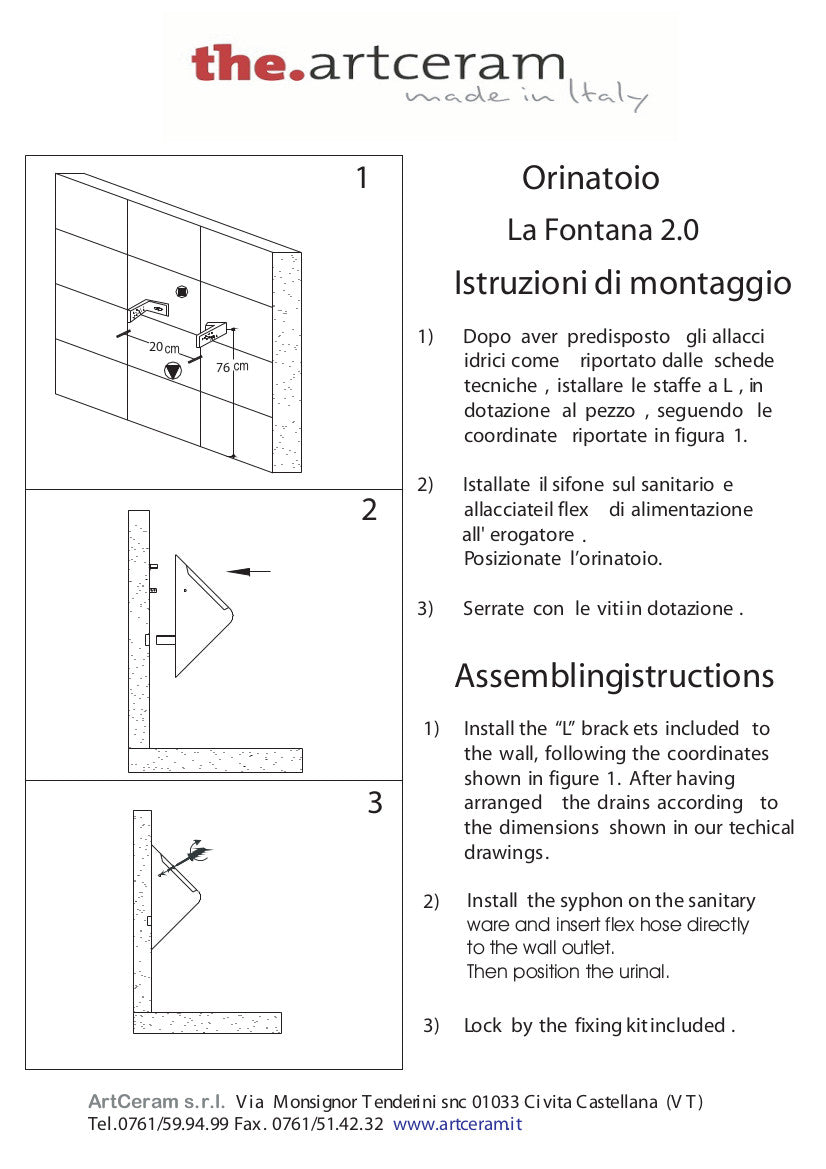 the.artceram
made in Italy

1

20 cm
76 cm

2

3

Orinatoio

La Fontana 2.0

Istruzioni di montaggio

1) Dopo aver predisposto gli allacci idrici come riportato dalle schede tecniche , istallare le staffe a L , in dotazione al pezzo , seguendo le coordinate riportate in figura 1.

2) Istallate il sifone sul sanitario e allacciateil flex di alimentazione all' erogatore .
Posizionate l'orinatoio.

3) Serrate con le viti in dotazione .

Assemblingistructions

1) Install the "L" brack ets included to the wall, following the coordinates shown in figure 1. After having arranged the drains according to the dimensions shown in our techical drawings.

2) Install the syphon on the sanitary ware and insert flex hose directly to the wall outlet.
Then position the urinal.

3) Lock by the fixing kit included .

ArtCeram s.r.l. Via Monsignor Tenderini snc 01033 Civita Castellana (VT)
Tel.0761/59.94.99 Fax. 0761/51.42.32 www.artceram.it