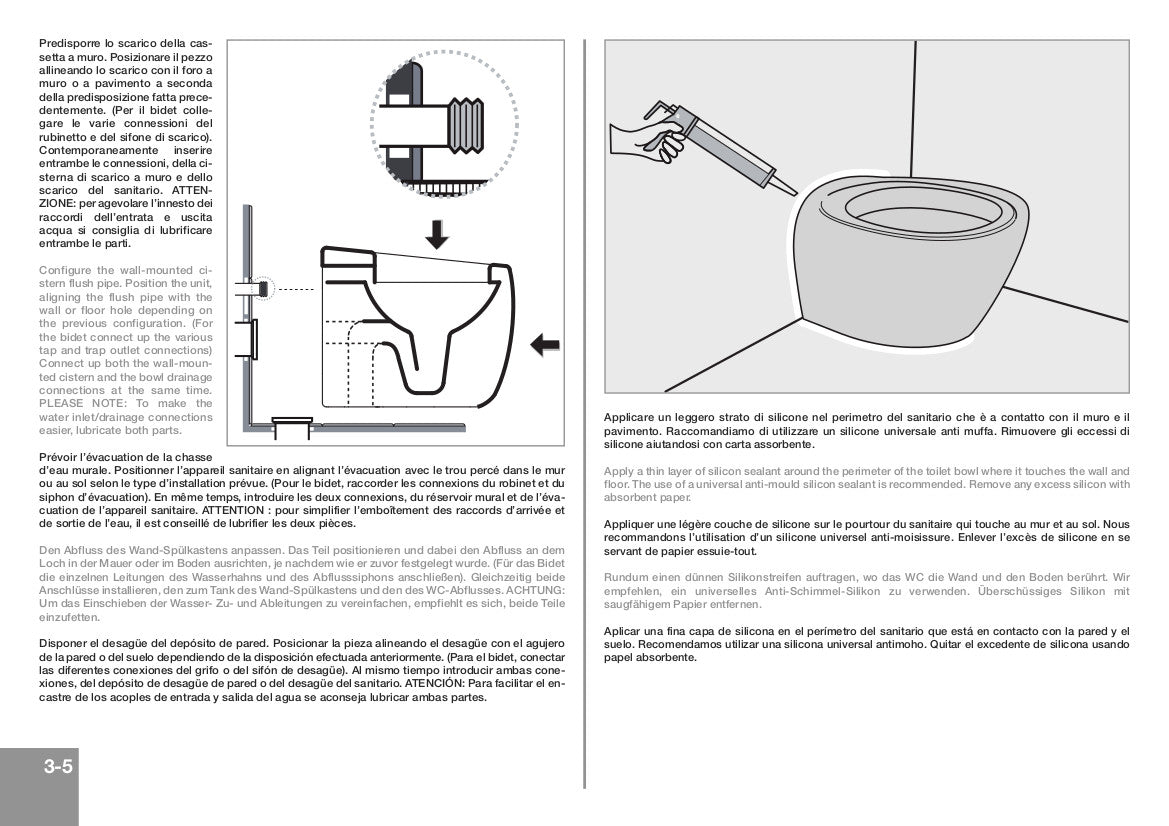 Predisporre lo scarico della cassetta a muro. Posizionare il pezzo allineando lo scarico con il foro a muro o a pavimento a seconda della predisposizione fatta precedentemente. (Per il bidet collegare le varie connessioni del rubinetto e del sifone di scarico). Contemporaneamente inserire entrambe le connessioni, della cisterna di scarico a muro e dello scarico del sanitario. ATTENZIONE: per agevolare l'innesto dei raccordi dell'entrata e uscita acqua si consiglia di lubrificare entrambe le parti.

Configure the wall-mounted cistern flush pipe. Position the unit, aligning the flush pipe with the wall or floor hole depending on the previous configuration. (For the bidet connect up the various tap and trap outlet connections) Connect up both the wall-mounted cistern and the bowl drainage connections at the same time. PLEASE NOTE: To make the water inlet/drainage connections easier, lubricate both parts.

Prévoir l'évacuation de la chasse d'eau murale. Positionner l'appareil sanitaire en alignant l'évacuation avec le trou percé dans le mur ou au sol selon le type d'installation prévue. (Pour le bidet, raccorder les connexions du robinet et du siphon d'évacuation). En même temps, introduire les deux connexions, du réservoir mural et de l'évacuation de l'appareil sanitaire. ATTENTION : pour simplifier l'emboîtement des raccords d'arrivée et de sortie de l'eau, il est conseillé de lubrifier les deux pièces.

Den Abfluss des Wand-Spülkastens anpassen. Das Teil positionieren und dabei den Abfluss an dem Loch in der Mauer oder im Boden ausrichten, je nachdem wie er zuvor festgelegt wurde. (Für das Bidet die einzelnen Leitungen des Wasserhahns und des Abflusssiphons anschließen). Gleichzeitig beide Anschlüsse installieren, den zum Tank des Wand-Spülkastens und den des WC-Abflusses. ACHTUNG: Um das Einschieben der Wasser- Zu- und Ableitungen zu vereinfachen, empfiehlt es sich, beide Teile einzufetten.

Disponer el desagüe del depósito de pared. Posicionar la pieza alineando el desagüe con el agujero de la pared o del suelo dependiendo de la disposición efectuada anteriormente. (Para el bidet, conectar las diferentes conexiones del grifo o del sifón de desagüe). Al mismo tiempo introducir ambas conexiones, del depósito de desagüe de pared o del desagüe del sanitario. ATENCIÓN: Para facilitar el encastre de los acoples de entrada y salida del agua se aconseja lubricar ambas partes.

3-5

Applicare un leggero strato di silicone nel perimetro del sanitario che è a contatto con il muro e il pavimento. Raccomandiamo di utilizzare un silicone universale anti muffa. Rimuovere gli eccessi di silicone aiutandosi con carta assorbente.

Apply a thin layer of silicon sealant around the perimeter of the toilet bowl where it touches the wall and floor. The use of a universal anti-mould silicon sealant is recommended. Remove any excess silicon with absorbent paper.

Appliquer une légère couche de silicone sur le pourtour du sanitaire qui touche au mur et au sol. Nous recommandons l'utilisation d'un silicone universel anti-moisissure. Enlever l'excès de silicone en se servant de papier essuie-tout.

Rundum einen dünnen Silikonstreifen auftragen, wo das WC die Wand und den Boden berührt. Wir empfehlen, ein universelles Anti-Schimmel-Silikon zu verwenden. Überschüssiges Silikon mit saugfähigem Papier entfernen.

Aplicar una fina capa de silicona en el perímetro del sanitario que está en contacto con la pared y el suelo. Recomendamos utilizar una silicona universal antimoho. Quitar el excedente de silicona usando papel absorbente.